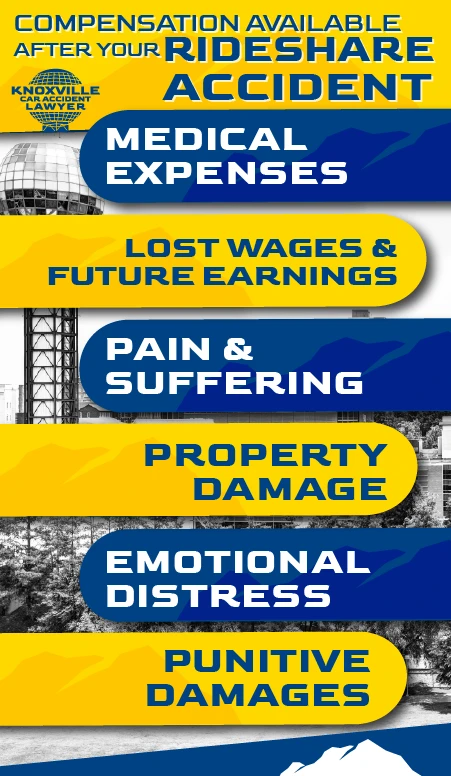 COMPENSATION AVAILABLE AFTER YOUR RIDESHARE ACCIDENT

KNOXVILLE CAR ACCIDENT LAWYER

MEDICAL EXPENSES

LOST WAGES & FUTURE EARNINGS

PAIN & SUFFERING

PROPERTY DAMAGE

EMOTIONAL DISTRESS

PUNITIVE DAMAGES