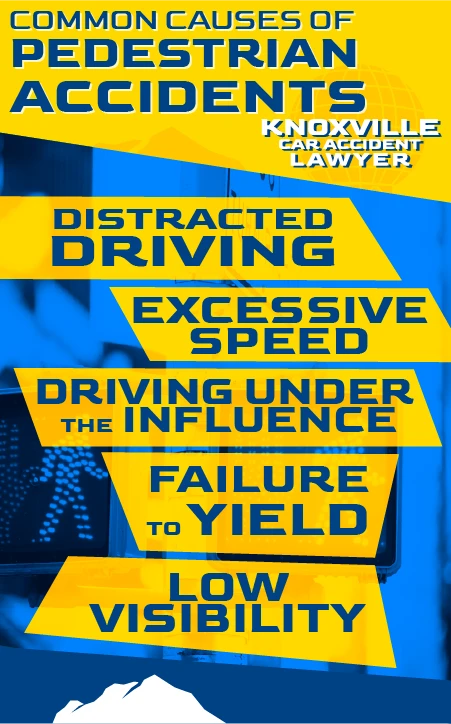 COMMON CAUSES OF
PEDESTRIAN ACCIDENTS

KNOXVILLE
CAR ACCIDENT
LAWYER

DISTRACTED DRIVING

EXCESSIVE SPEED

DRIVING UNDER THE INFLUENCE

FAILURE TO YIELD

LOW VISIBILITY