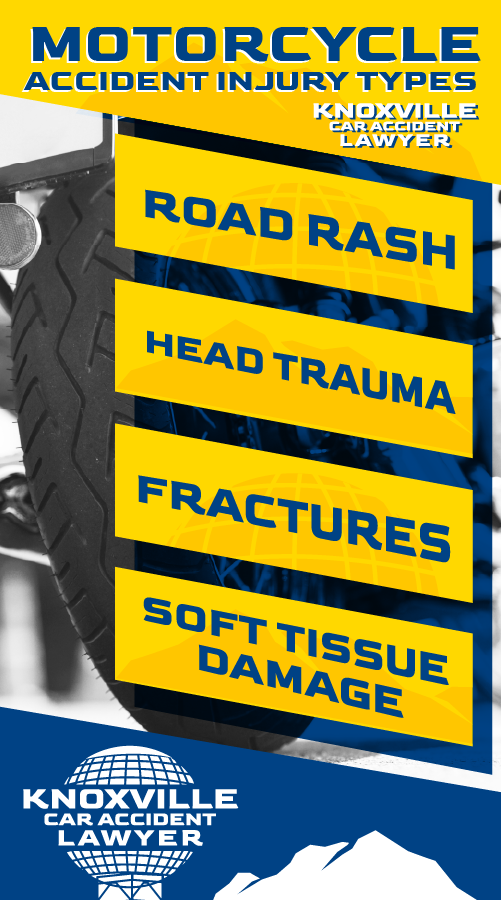 MOTORCYCLE ACCIDENT INJURY TYPES

KNOXVILLE CAR ACCIDENT LAWYER

ROAD RASH

HEAD TRAUMA

FRACTURES

SOFT TISSUE DAMAGE

KNOXVILLE CAR ACCIDENT LAWYER