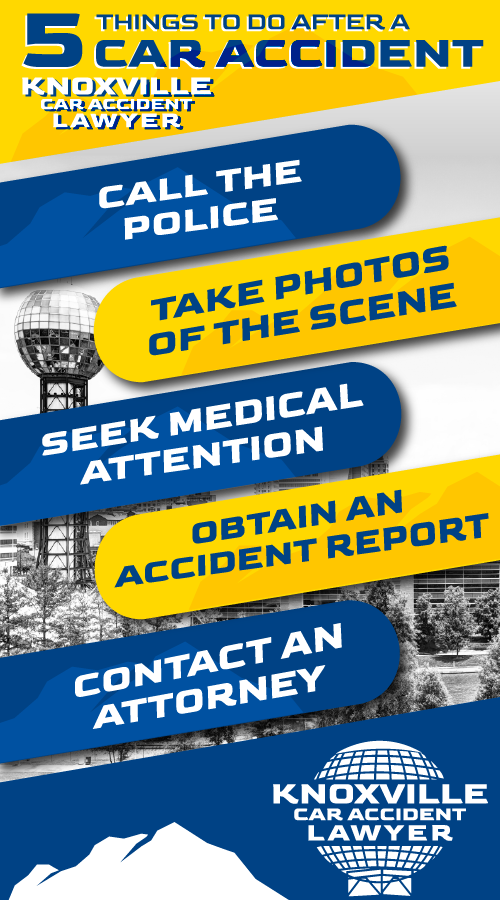 5 THINGS TO DO AFTER A CAR ACCIDENT

KNOXVILLE CAR ACCIDENT LAWYER

CALL THE POLICE

TAKE PHOTOS OF THE SCENE

SEEK MEDICAL ATTENTION

OBTAIN AN ACCIDENT REPORT

CONTACT AN ATTORNEY

KNOXVILLE CAR ACCIDENT LAWYER